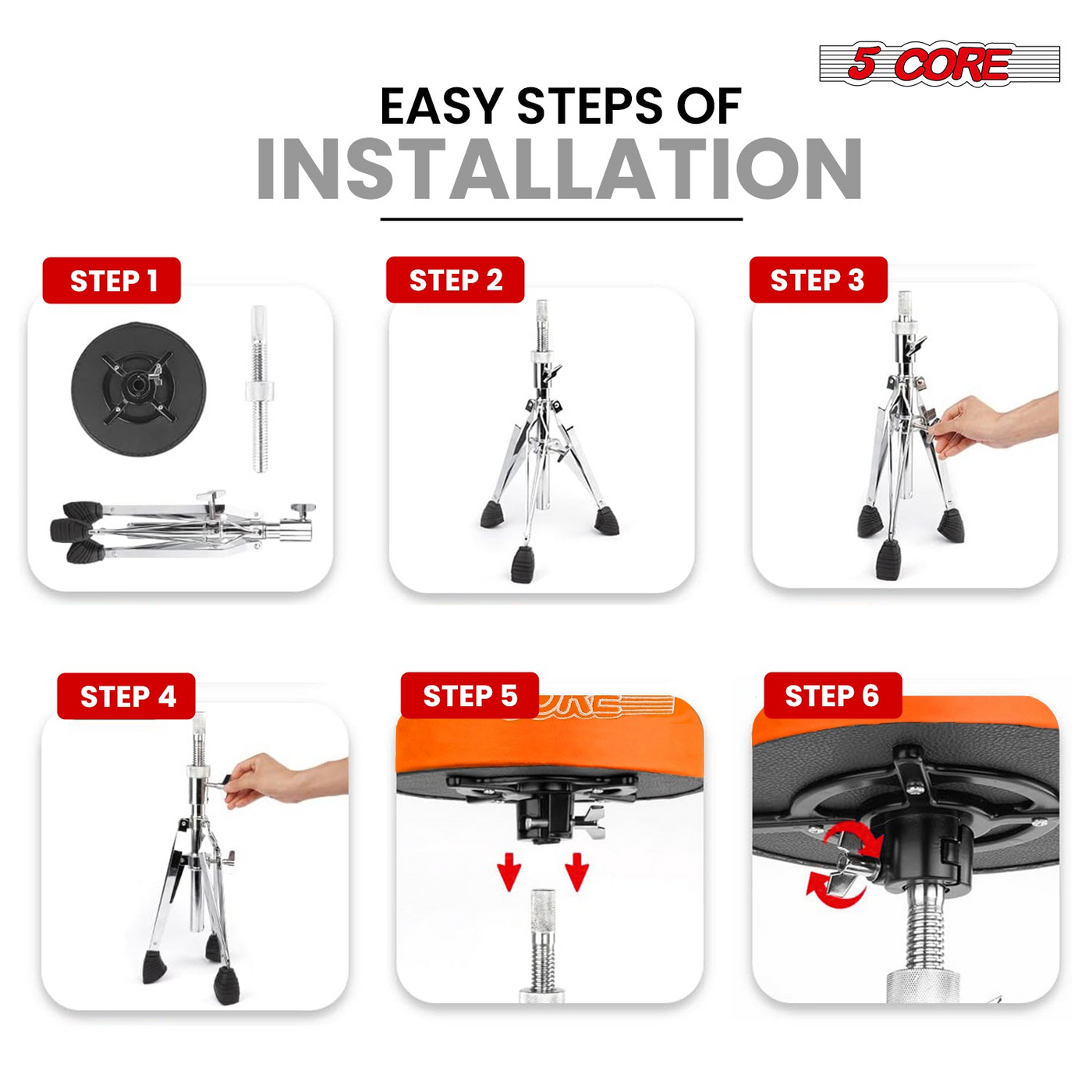 5 CORE

EASY STEPS OF
INSTALLATION

STEP 1

STEP 2

STEP 3

STEP 4

STEP 5

STEP 6